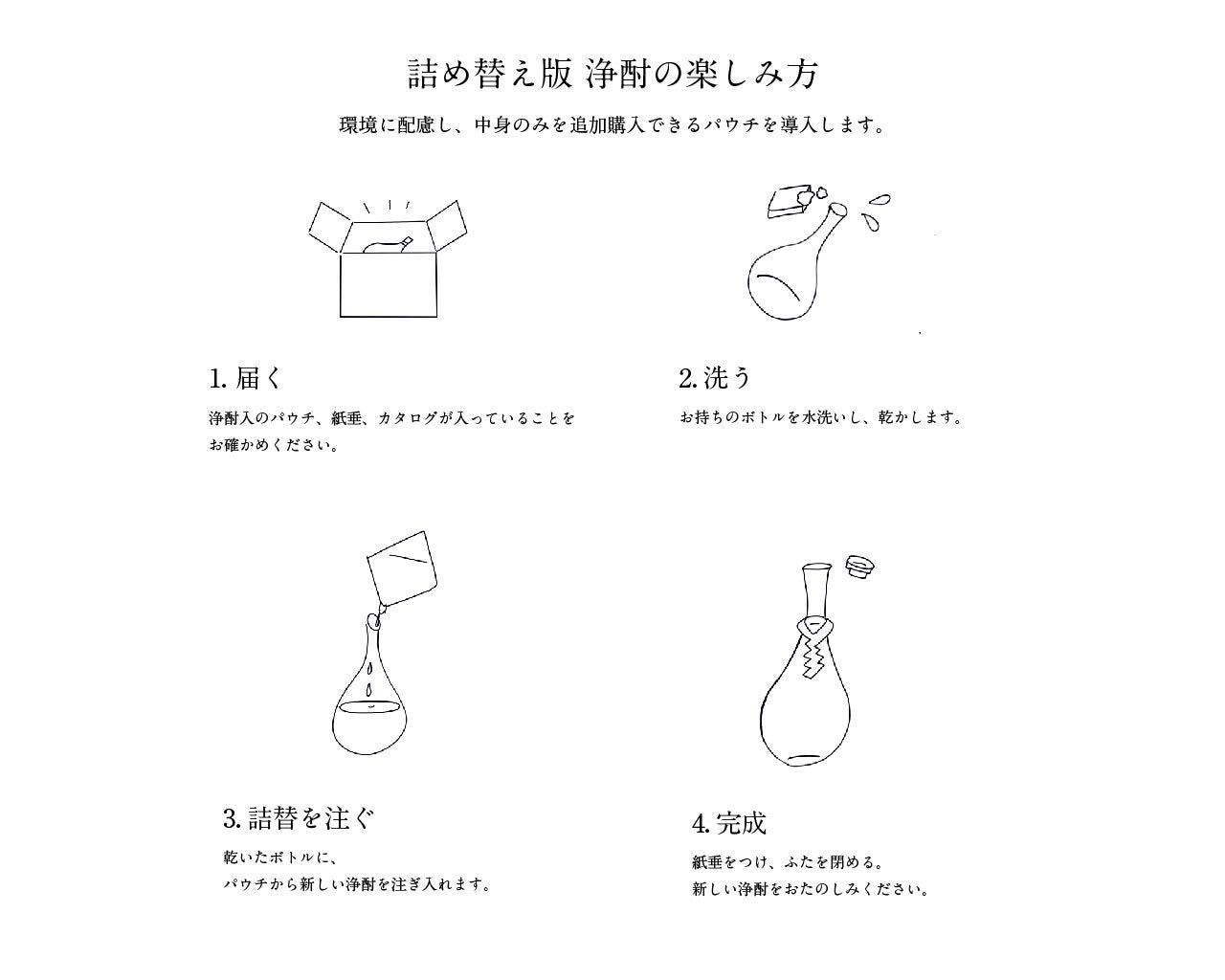 詰め替え版 浄酎の楽しみ方

環境に配慮し、中身のみを追加購入できるパウチを導入します。

1. 届く

浄酎入のパウチ、紙垂、カタログが入っていることをお確かめください。

2. 洗う

お持ちのボトルを水洗いし、乾かします。

3. 詰替を注ぐ

乾いたボトルに、
パウチから新しい浄酎を注ぎ入れます。

4. 完成

紙垂をつけ、ふたを閉める。
新しい浄酎をおたのしみください。